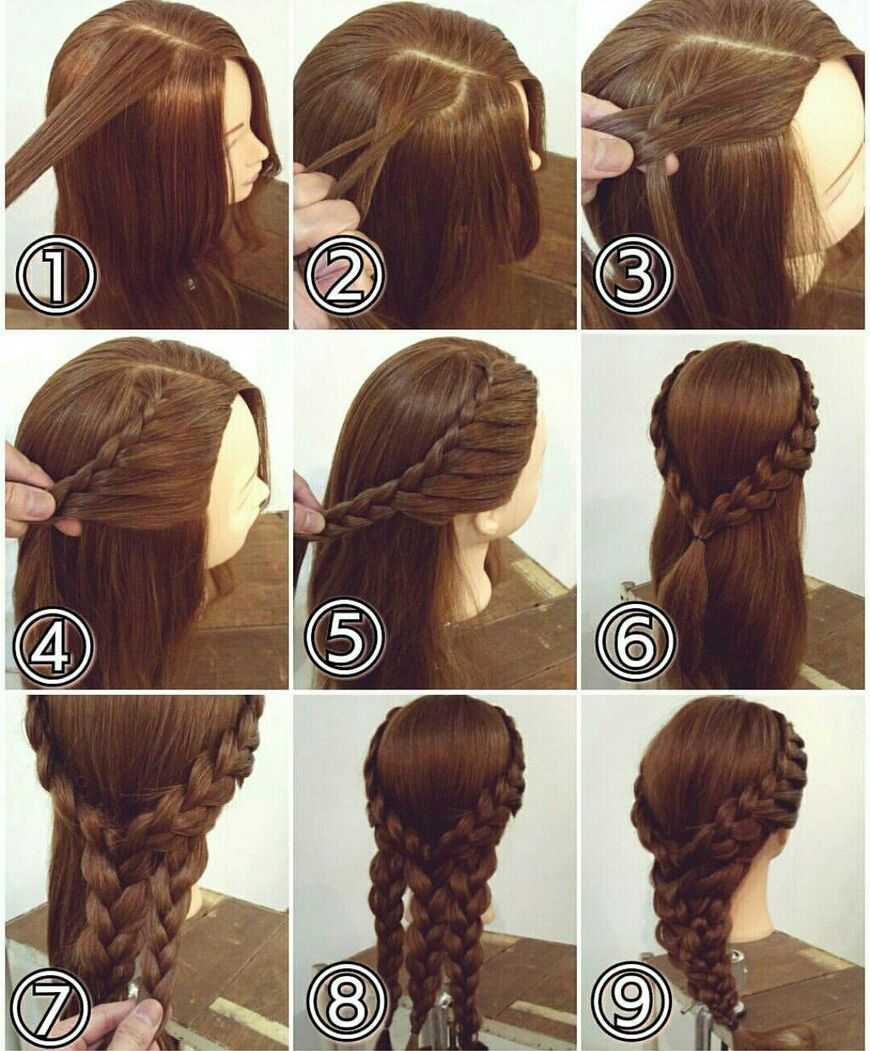 ①
②
③
④
⑤
⑥
⑦
⑧
⑨