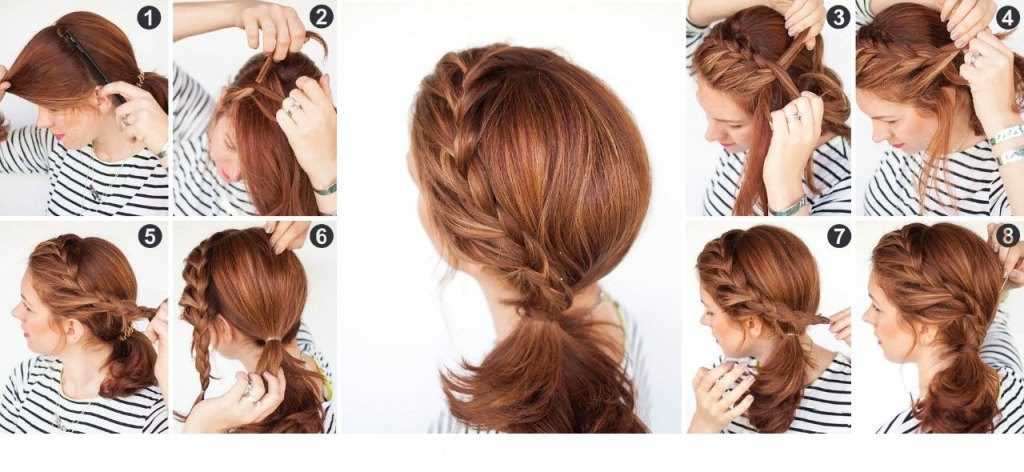 1
2
3
4
5
6
7
8